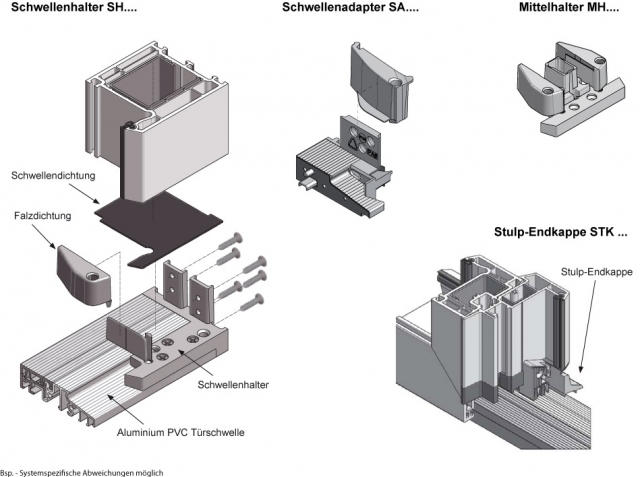 Schwellenhalter SH....

Schwellenadapter SA....

Mittelhalter MH....

Schwellendichtung

Falzdichtung

Schwellenhalter

Aluminium PVC Türschwelle

Stulp-Endkappe STK ...

Stulp-Endkappe

Bsp. - Systemspezifische Abweichungen möglich